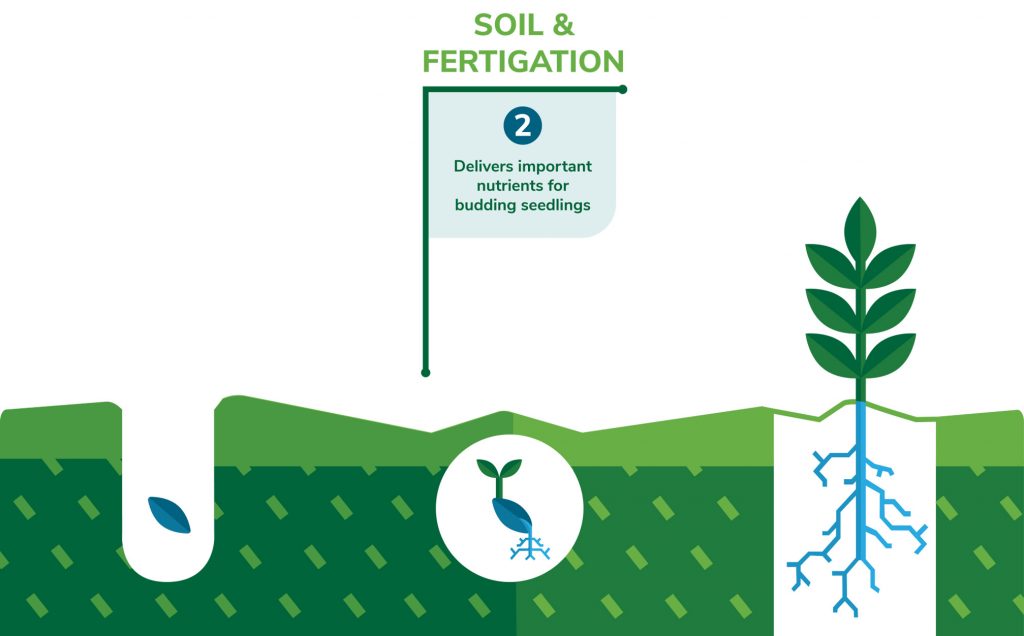 SOIL &
FERTIGATION

2

Delivers important nutrients for budding seedlings